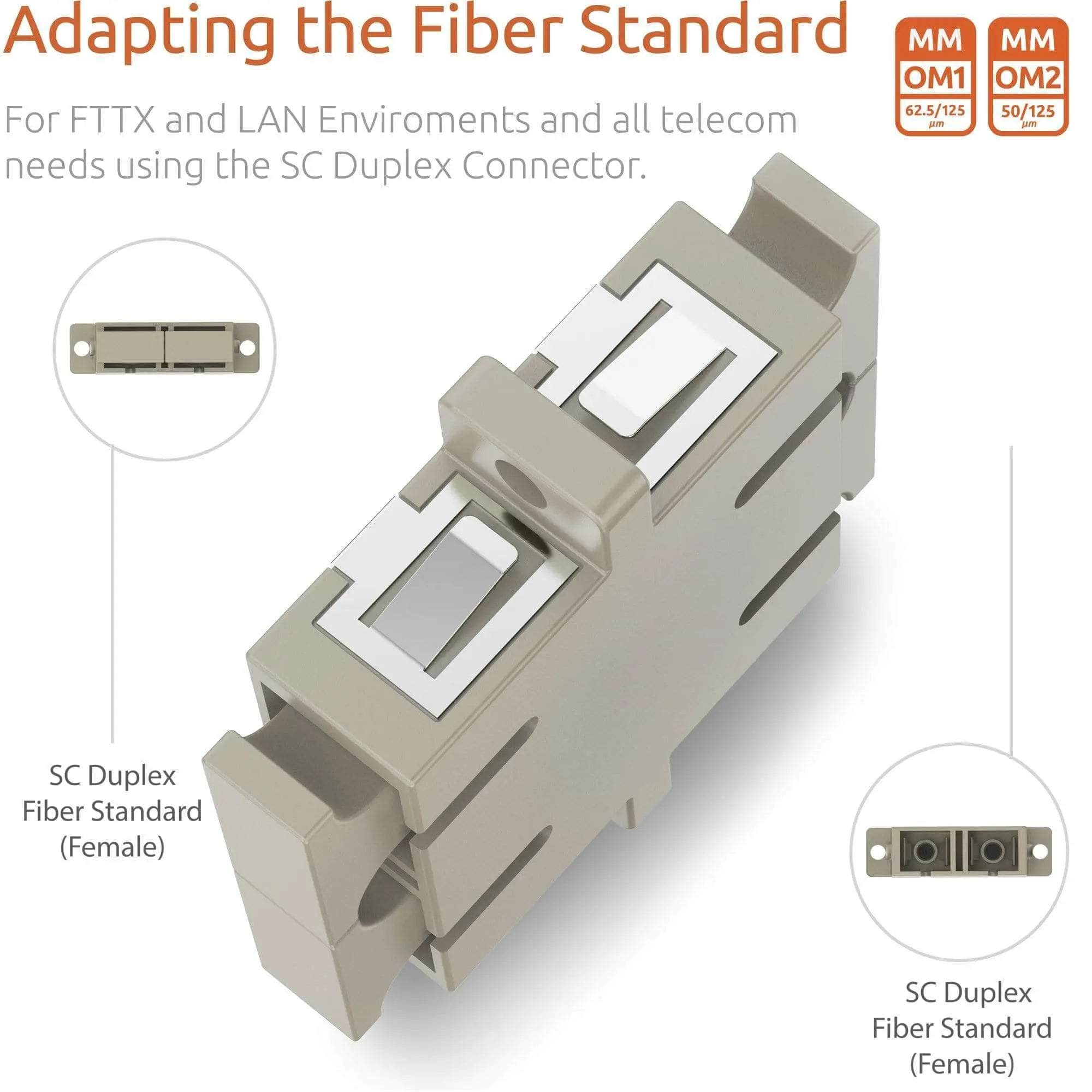 Adapting the Fiber Standard

MM
OM1
62.5/125
µm

MM
OM2
50/125
µm

For FTTX and LAN Enviroments and all telecom needs using the SC Duplex Connector.

SC Duplex
Fiber Standard
(Female)

SC Duplex
Fiber Standard
(Female)