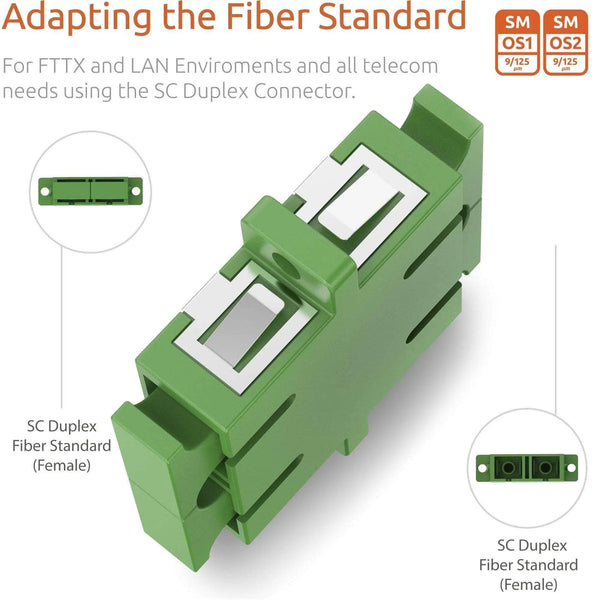 Adapting the Fiber Standard

SM OS1 9/125 µm

SM OS2 9/125 µm

For FTTX and LAN Enviroments and all telecom needs using the SC Duplex Connector.

SC Duplex Fiber Standard (Female)

SC Duplex Fiber Standard (Female)