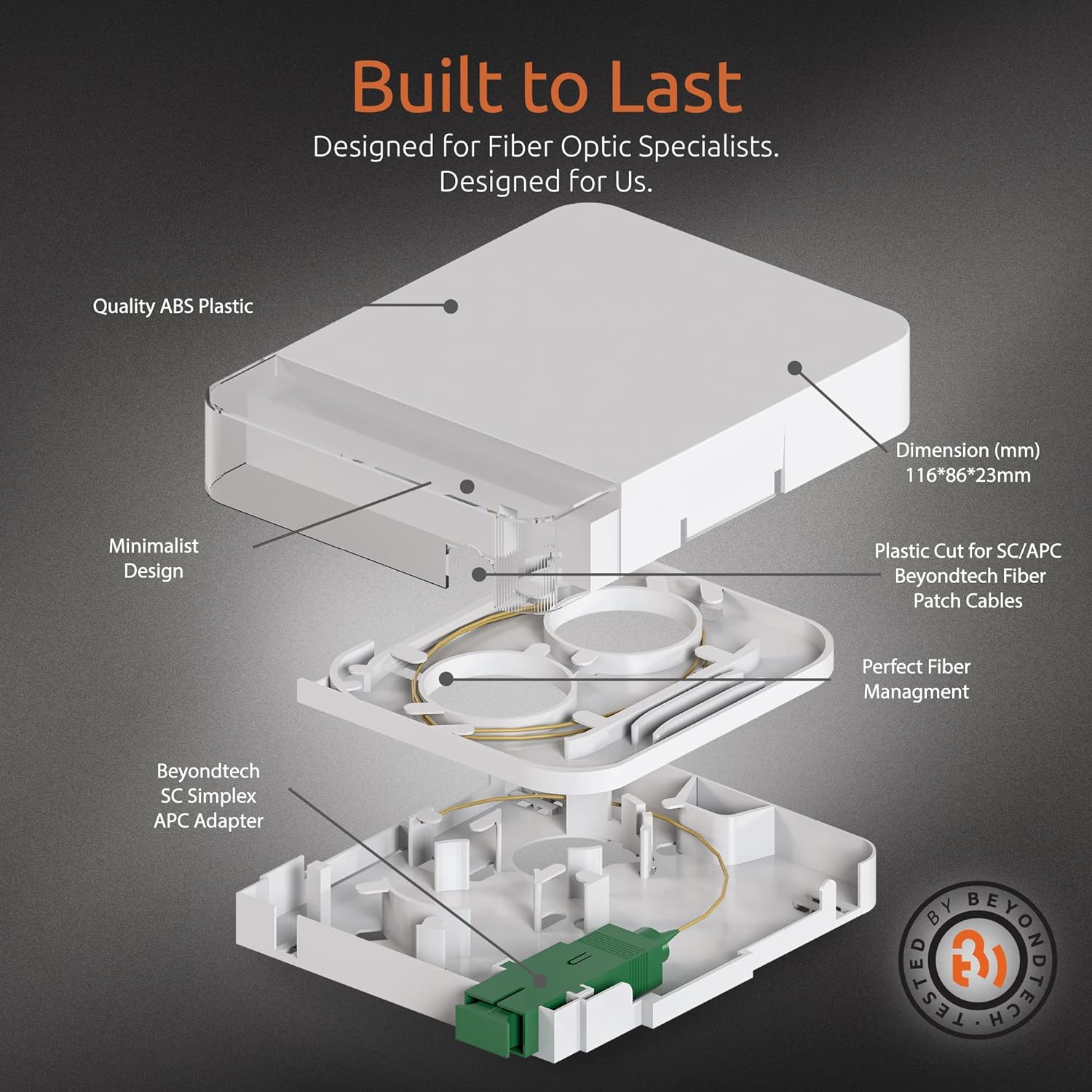 Built to Last
Designed for Fiber Optic Specialists.
Designed for Us.

Quality ABS Plastic

Dimension (mm)
116*86*23mm

Minimalist
Design

Plastic Cut for SC/APC
Beyondtech Fiber
Patch Cables

Perfect Fiber
Managment

Beyondtech
SC Simplex
APC Adapter

TESTED BY BEYONDTECH